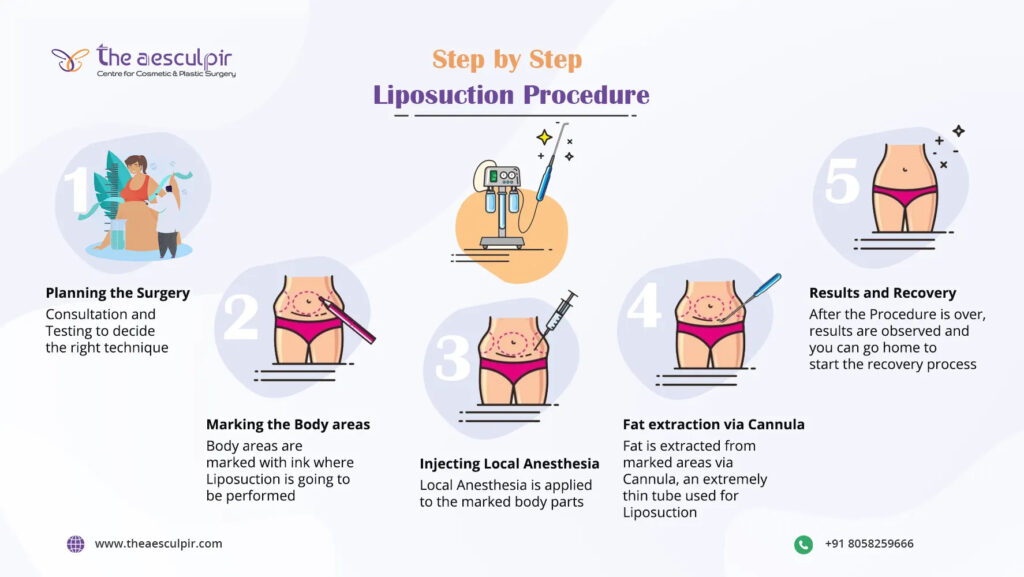 The aesculpir
Centre for Cosmetic & Plastic Surgery

Step by Step
Liposuction Procedure

1
Planning the Surgery
Consultation and Testing to decide the right technique

2
Marking the Body areas
Body areas are marked with ink where Liposuction is going to be performed

3
Injecting Local Anesthesia
Local Anesthesia is applied to the marked body parts

4
Fat extraction via Cannula
Fat is extracted from marked areas via Cannula, an extremely thin tube used for Liposuction

5
Results and Recovery
After the Procedure is over, results are observed and you can go home to start the recovery process

www.theaesculpir.com

+91 8058259666